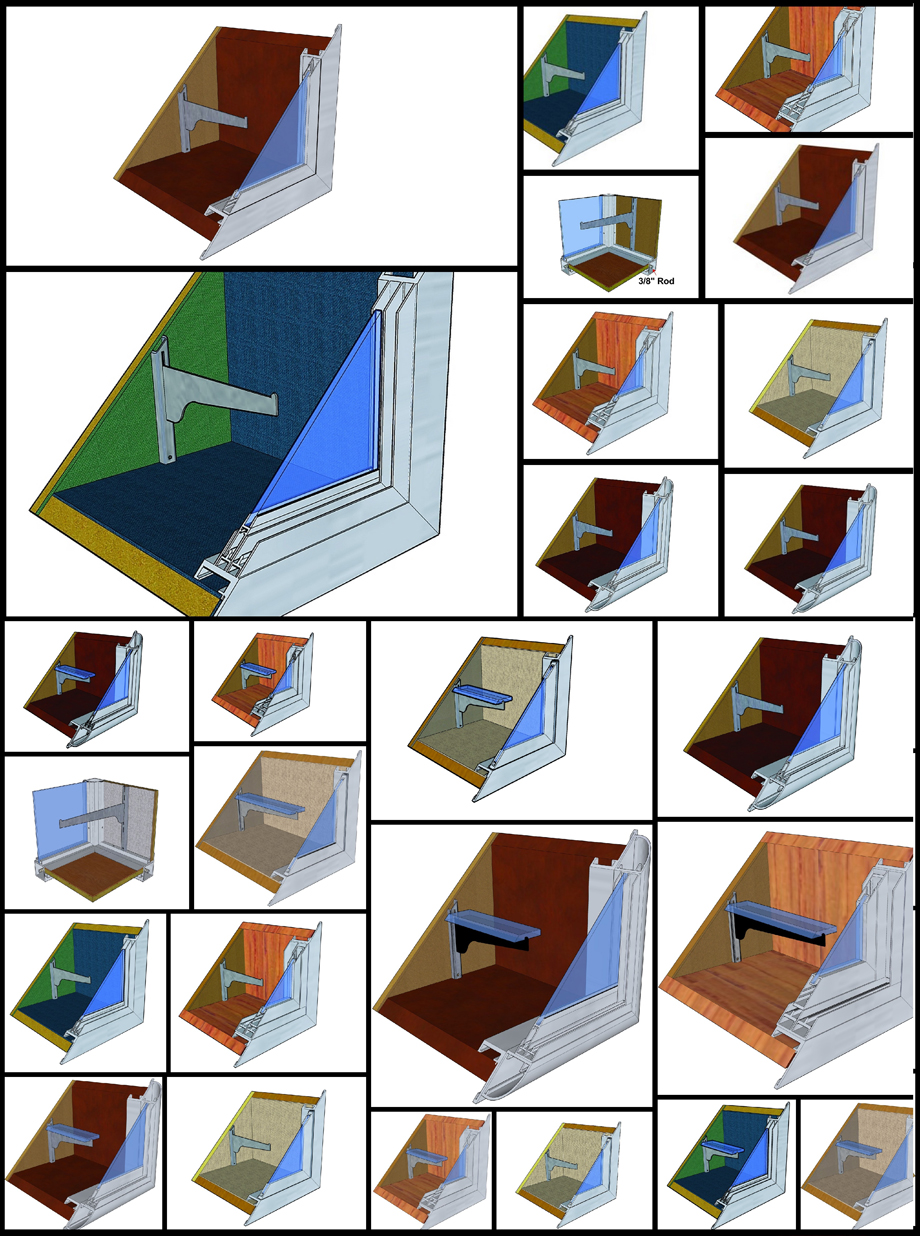 3/8" Rod